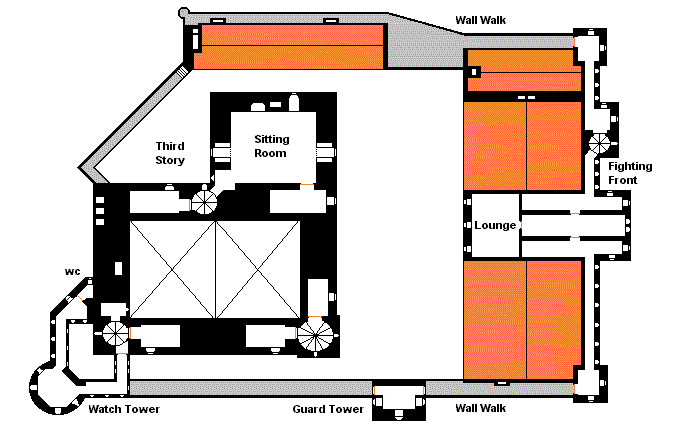 Wall Walk

Third Story

Sitting Room

Fighting Front

Lounge

wc

Watch Tower

Guard Tower

Wall Walk